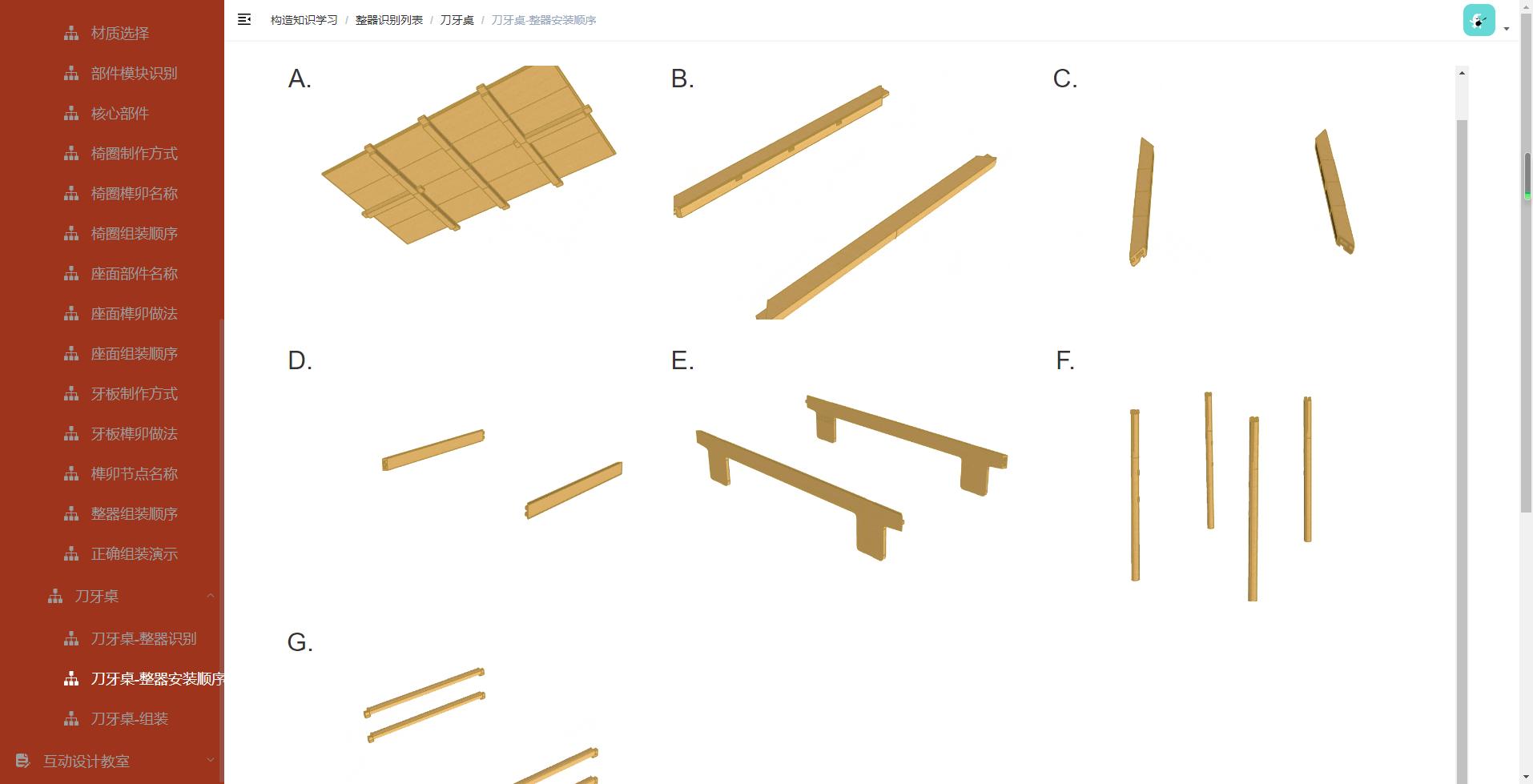 材质选择
部件模块识别
核心部件
椅圈制作方式
椅圈榫卯名称
椅圈组装顺序
座面部件名称
座面榫卯做法
座面组装顺序
牙板制作方式
牙板榫卯做法
榫卯节点名称
整器组装顺序
正确组装演示
刀牙桌
刀牙桌-整器识别
刀牙桌-整器安装顺序
刀牙桌-组装
互动设计教室

构造知识学习 / 整器识别列表 / 刀牙桌 / 刀牙桌-整器安装顺序

A.

B.

C.

D.

E.

F.

G.