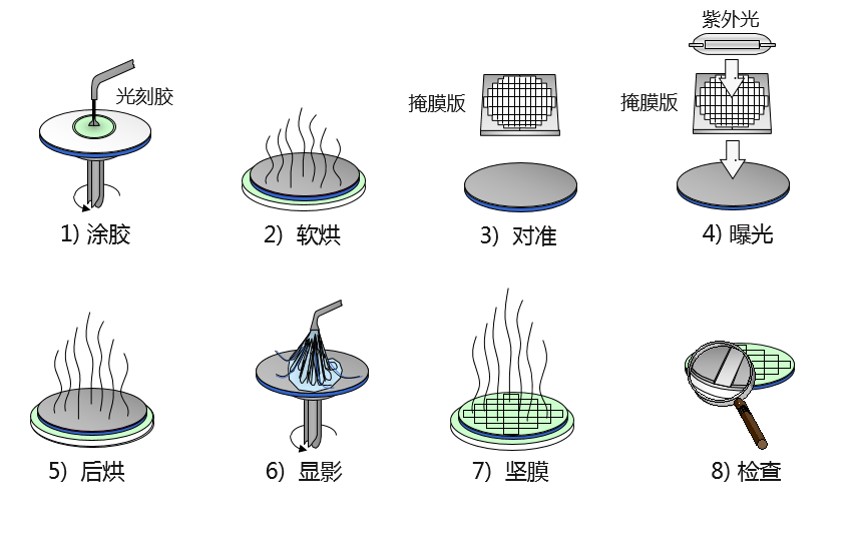 光刻胶

1) 涂胶

2) 软烘

掩膜版

3) 对准

紫外光

掩膜版

4) 曝光

5) 后烘

6) 显影

7) 坚膜

8) 检查