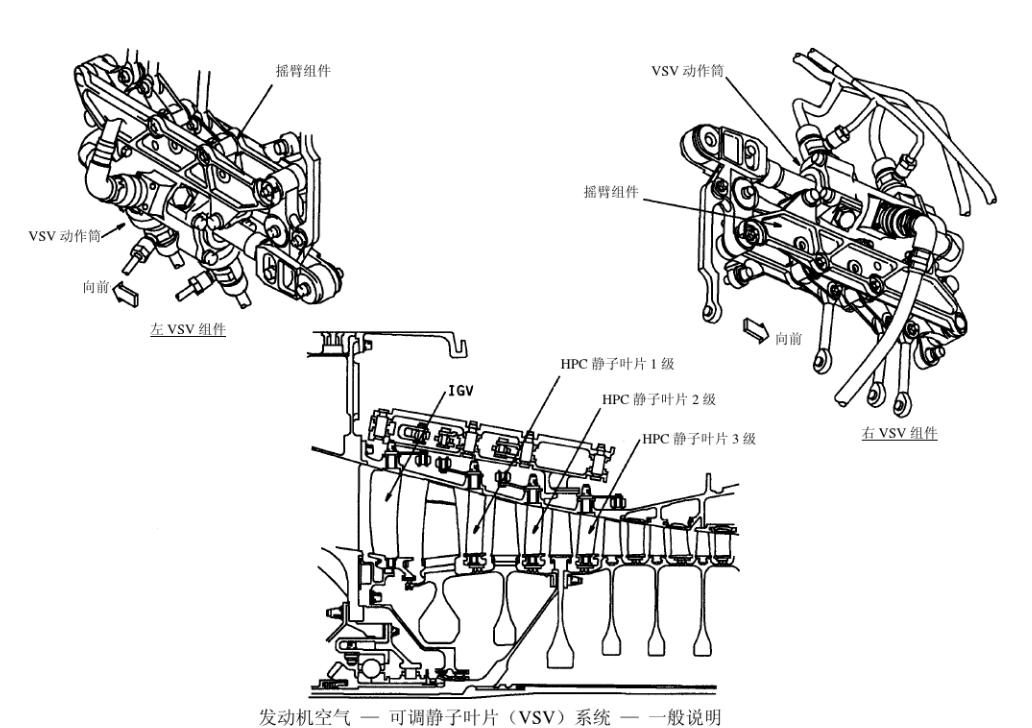 摇臂组件

VSV 动作筒

向前

左 VSV 组件

VSV 动作筒

摇臂组件

向前

右 VSV 组件

IGV

HPC 静子叶片 1 级

HPC 静子叶片 2 级

HPC 静子叶片 3 级

发动机空气 — 可调静子叶片（VSV）系统 — 一般说明