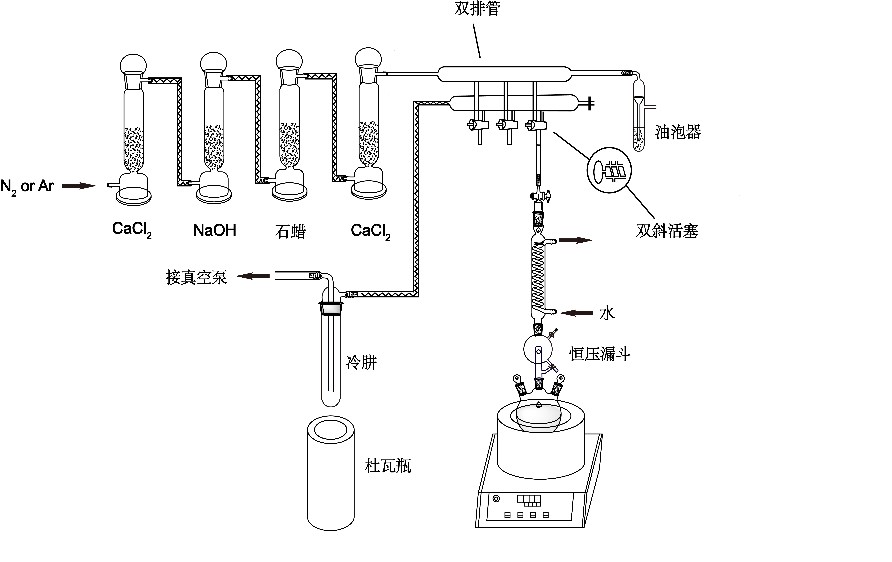 双排管

油泡器

$N_2$ or Ar

$CaCl_2$ NaOH 石蜡 $CaCl_2$

双斜活塞

接真空泵

水

冷阱

恒压漏斗

杜瓦瓶