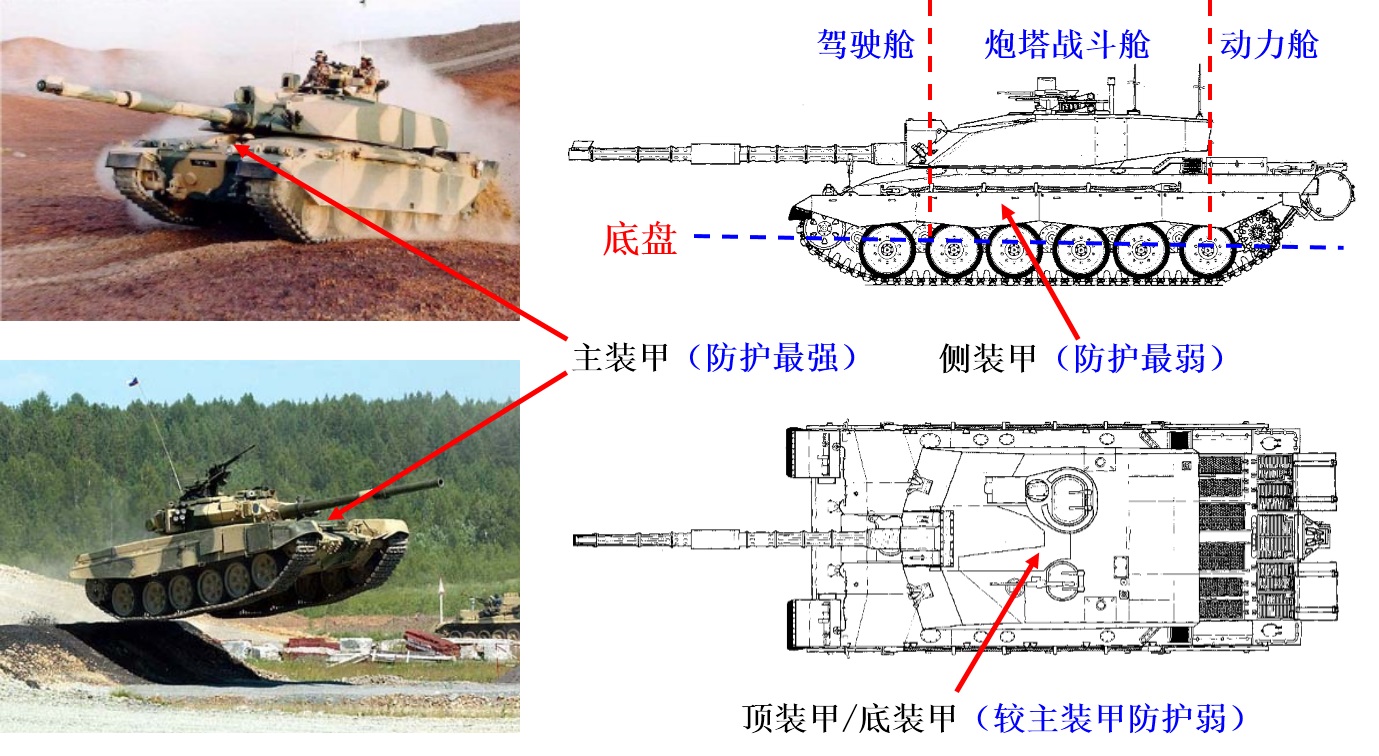 驾驶舱 炮塔战斗舱 动力舱

底盘

主装甲（防护最强）

侧装甲（防护最弱）

顶装甲/底装甲（较主装甲防护弱）