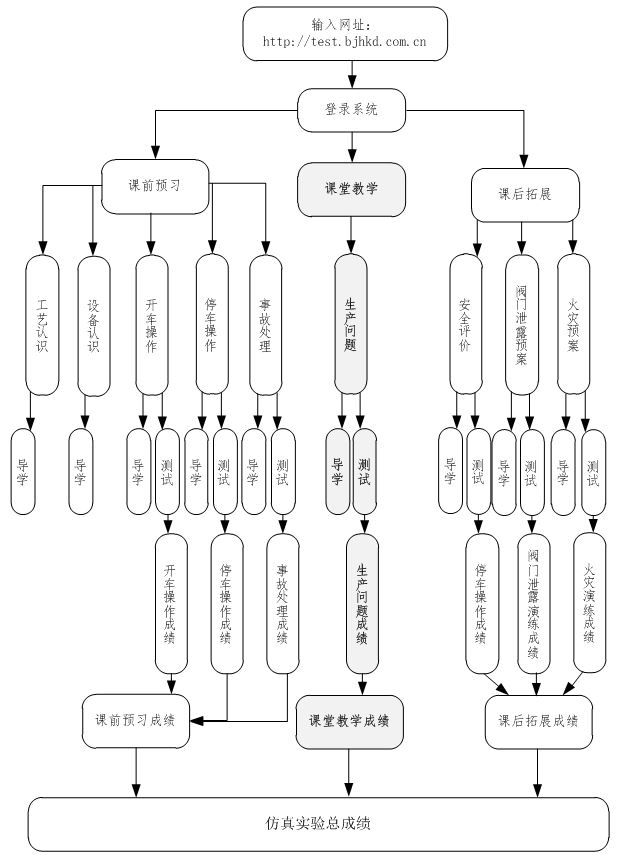 输入网址:
http://test.bjhkd.com.cn

登录系统

课前预习

课堂教学

课后拓展

工艺认识

设备认识

开车操作

停车操作

事故处理

生产问题

安全评价

阀门泄露预案

火灾预案

导学

导学

导学

测试

导学

测试

导学

测试

导学

测试

导学

测试

导学

测试

导学

测试

开车操作成绩

停车操作成绩

事故处理成绩

生产问题成绩

停车操作成绩

阀门泄露演练成绩

火灾演练成绩

课前预习成绩

课堂教学成绩

课后拓展成绩

仿真实验总成绩