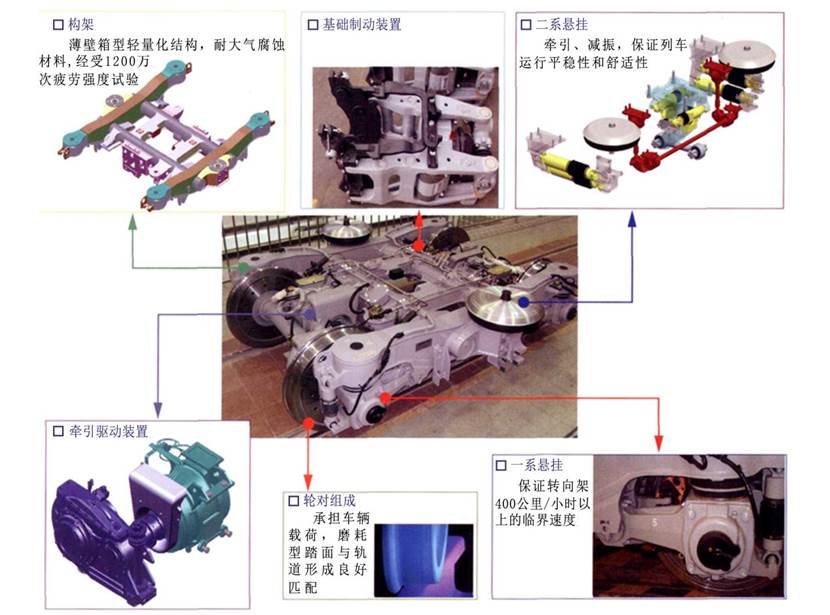 □ 构架
薄壁箱型轻量化结构，耐大气腐蚀材料，经受1200万次疲劳强度试验

□ 基础制动装置

□ 二系悬挂
牵引、减振，保证列车运行平稳性和舒适性

□ 牵引驱动装置

□ 轮对组成
承担车辆载荷，磨耗型踏面与轨道形成良好匹配

□ 一系悬挂
保证转向架400公里/小时以上的临界速度